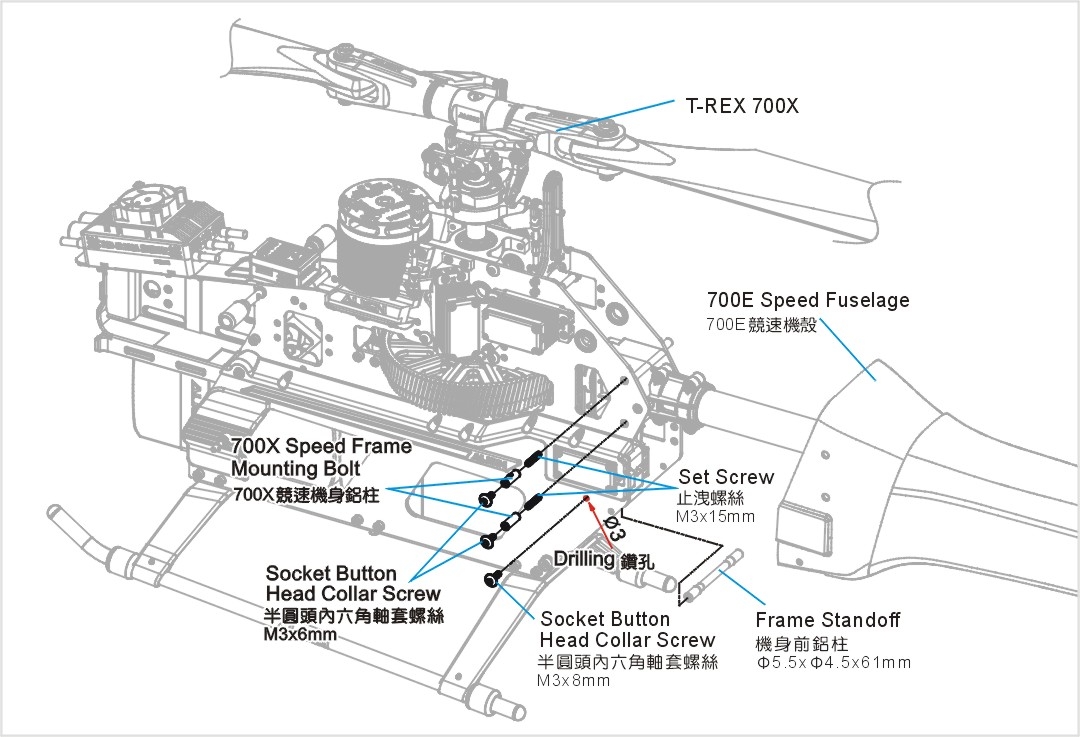 T-REX 700X

700E Speed Fuselage
700E競速機殼

700X Speed Frame Mounting Bolt
700X競速機身鋁柱

Set Screw
止洩螺絲
M3x15mm

Ø3

Drilling 鑽孔

Socket Button Head Collar Screw
半圓頭內六角軸套螺絲
M3x6mm

Socket Button Head Collar Screw
半圓頭內六角軸套螺絲
M3x8mm

Frame Standoff
機身前鋁柱
Φ5.5xΦ4.5x61mm